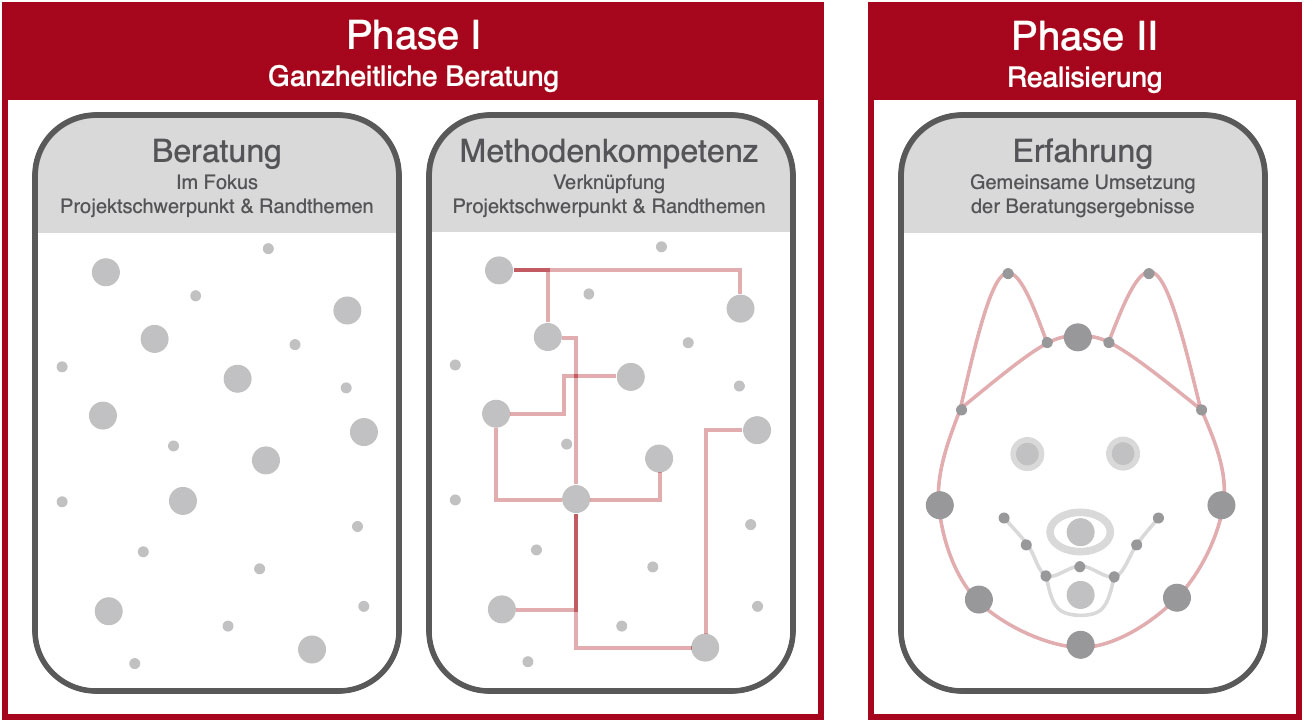 Phase I
Ganzheitliche Beratung

Beratung
Im Fokus
Projektschwerpunkt & Randthemen

Methodenkompetenz
Verknüpfung
Projektschwerpunkt & Randthemen

Phase II
Realisierung

Erfahrung
Gemeinsame Umsetzung
der Beratungsergebnisse